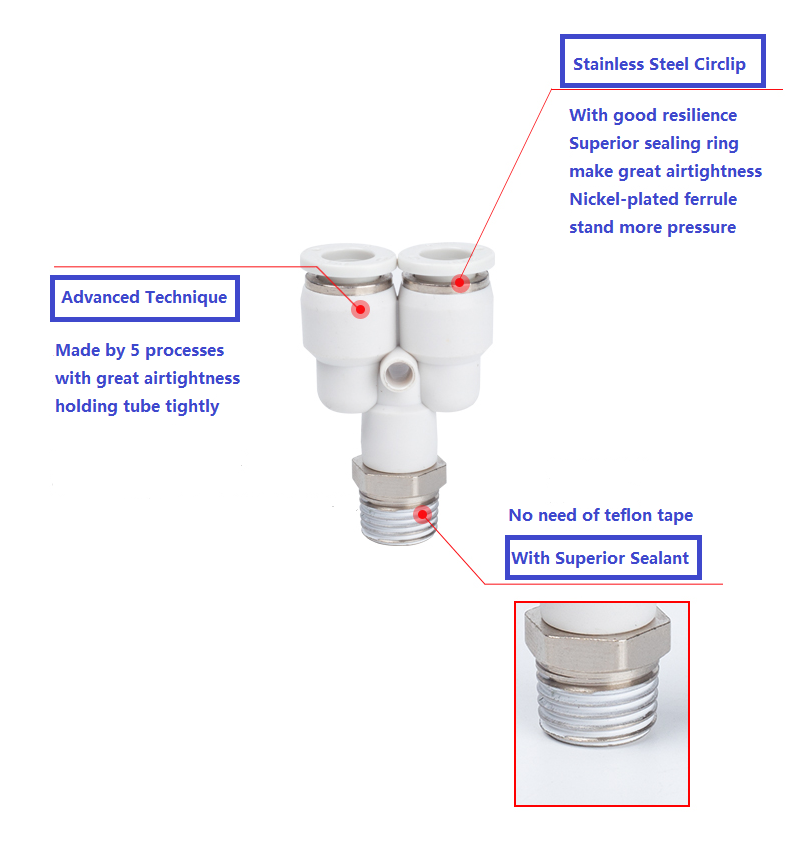 Stainless Steel Circlip

With good resilience
Superior sealing ring
make great airtightness
Nickel-plated ferrule
stand more pressure

Advanced Technique

Made by 5 processes
with great airtightness
holding tube tightly

No need of teflon tape

With Superior Sealant