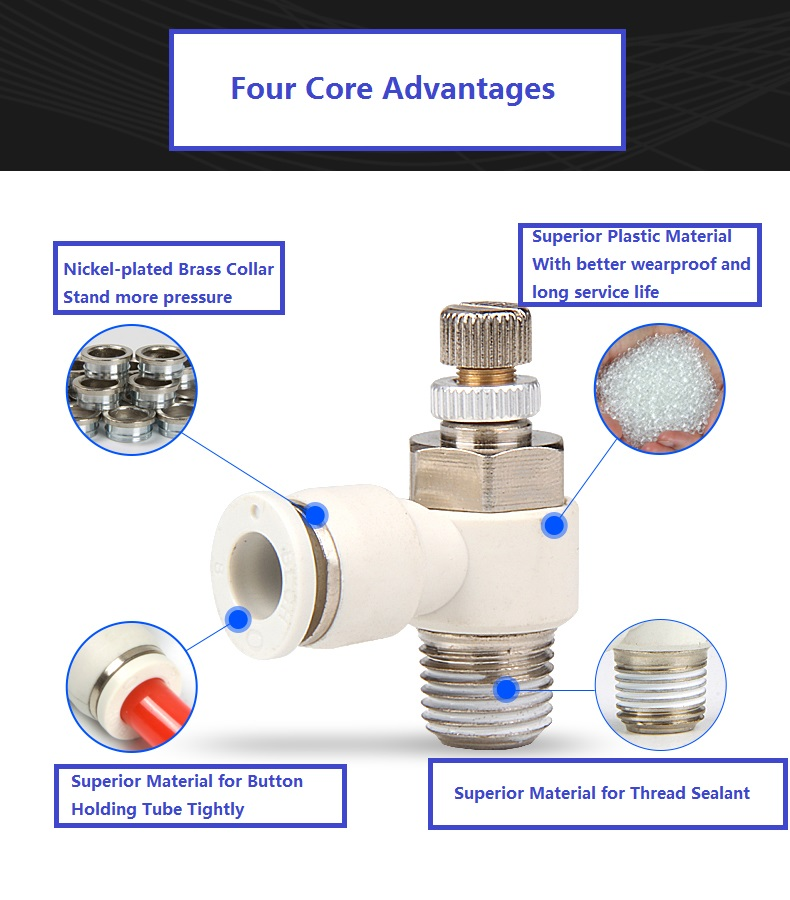 Four Core Advantages

Nickel-plated Brass Collar
Stand more pressure

Superior Plastic Material
With better wearproof and long service life

Superior Material for Button
Holding Tube Tightly

Superior Material for Thread Sealant