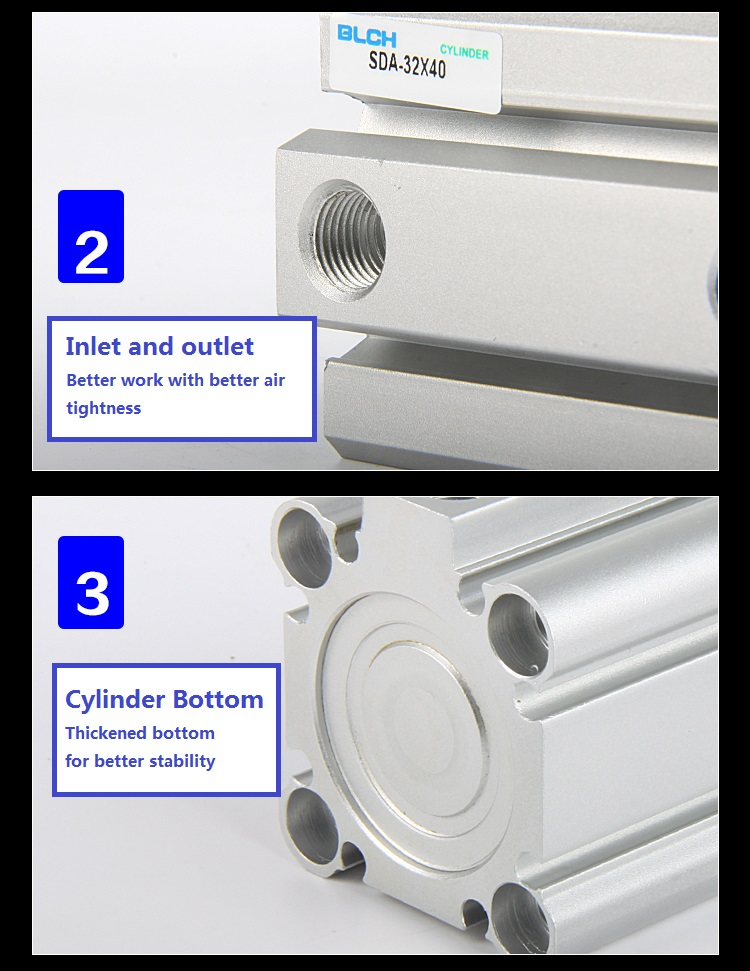 BLCH
CYLINDER
SDA-32X40

2

Inlet and outlet
Better work with better air tightness

3

Cylinder Bottom
Thickened bottom for better stability